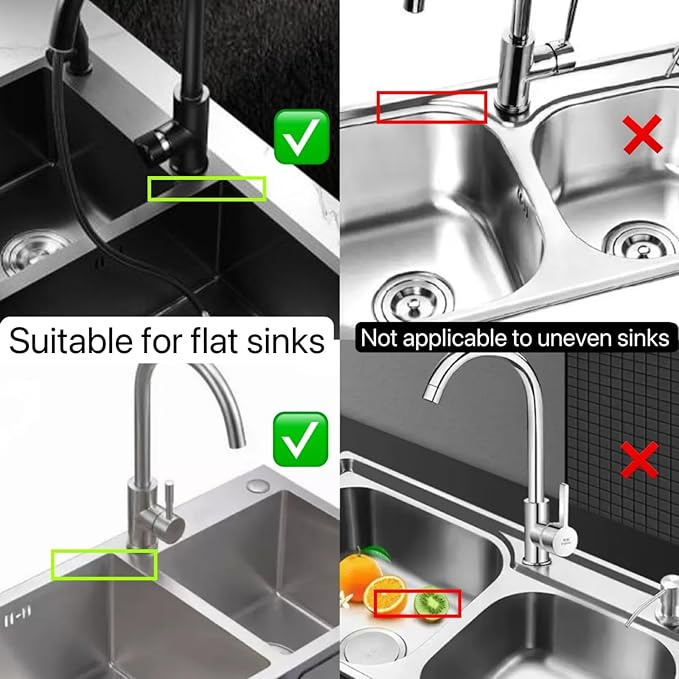 Suitable for flat sinks

Not applicable to uneven sinks