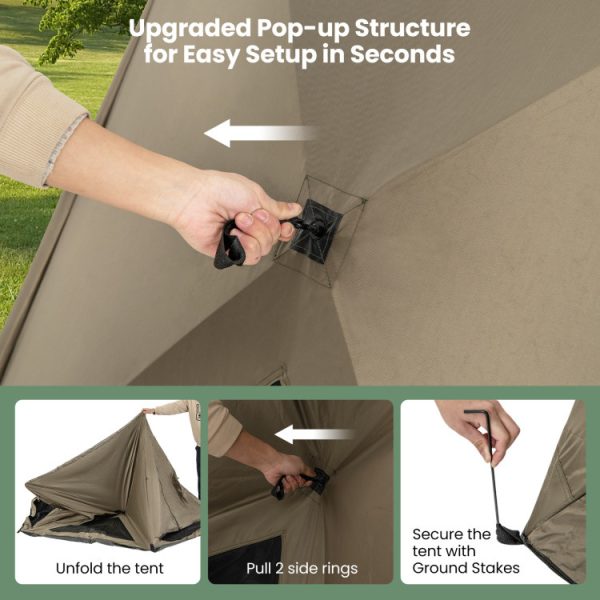 Upgraded Pop-up Structure for Easy Setup in Seconds

Unfold the tent

Pull 2 side rings

Secure the tent with Ground Stakes