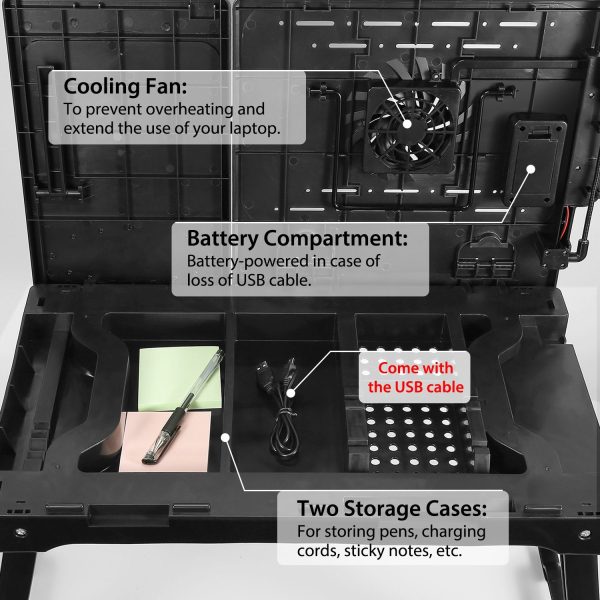 Cooling Fan:
To prevent overheating and extend the use of your laptop.

Battery Compartment:
Battery-powered in case of loss of USB cable.

Come with the USB cable

Two Storage Cases:
For storing pens, charging cords, sticky notes, etc.