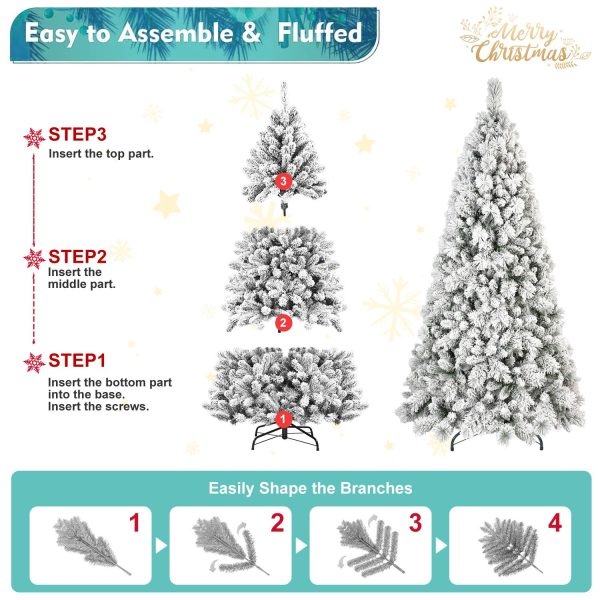 Easy to Assemble & Fluffed

Merry Christmas

STEP3
Insert the top part.

STEP2
Insert the middle part.

STEP1
Insert the bottom part into the base. Insert the screws.

3

2

1

Easily Shape the Branches

1

2

3

4